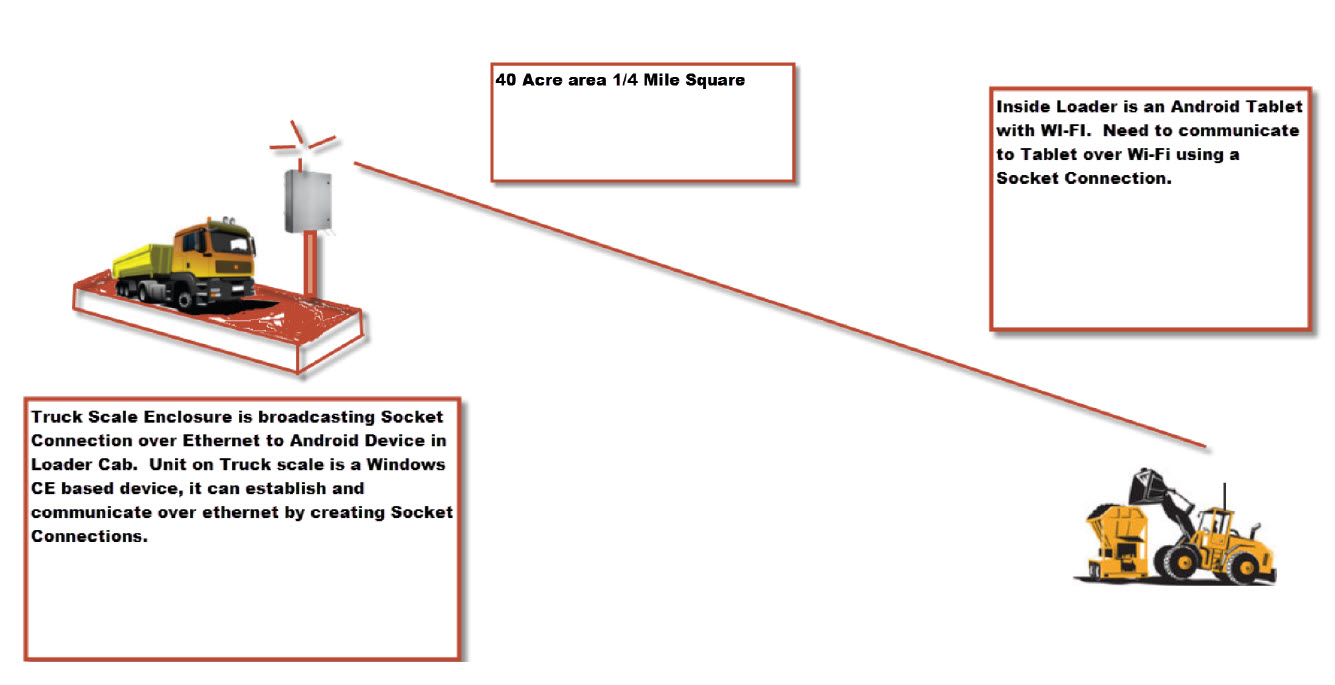 40 Acre area 1/4 Mile Square

Inside Loader is an Android Tablet with WI-FI.  Need to communicate to Tablet over Wi-Fi using a Socket Connection.

Truck Scale Enclosure is broadcasting Socket Connection over Ethernet to Android Device in Loader Cab.  Unit on Truck scale is a Windows CE based device, it can establish and communicate over ethernet by creating Socket Connections.